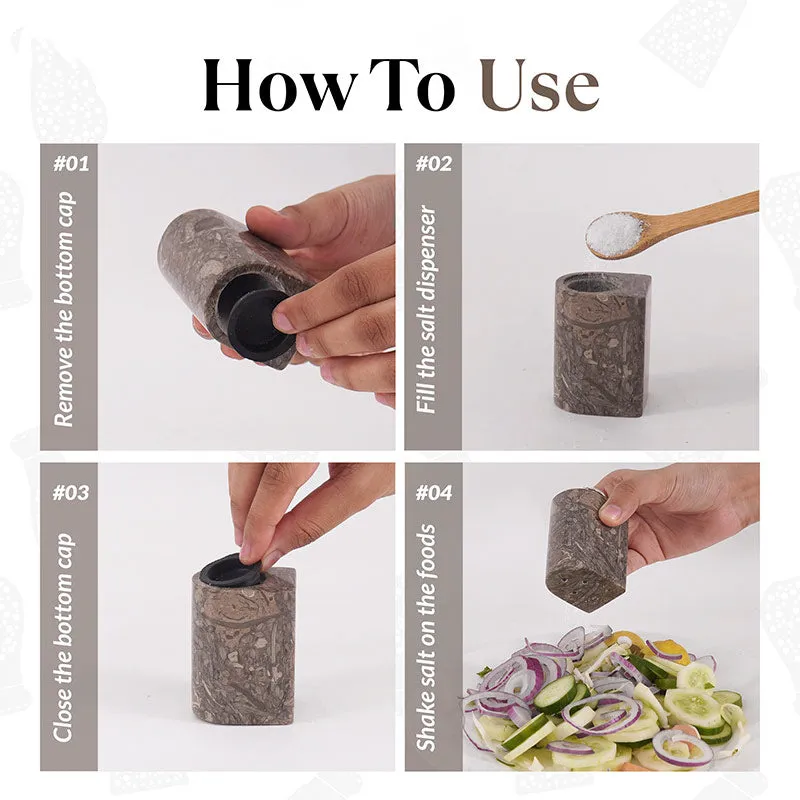 How To Use

#01
Remove the bottom cap

#02
Fill the salt dispenser

#03
Close the bottom cap

#04
Shake salt on the foods