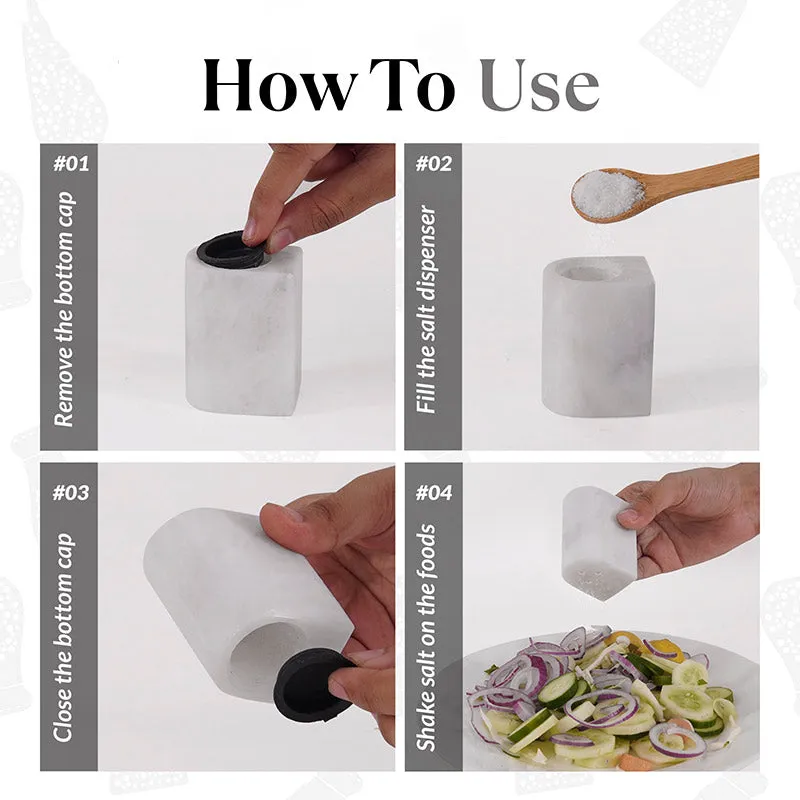 How To Use

#01
Remove the bottom cap

#02
Fill the salt dispenser

#03
Close the bottom cap

#04
Shake salt on the foods