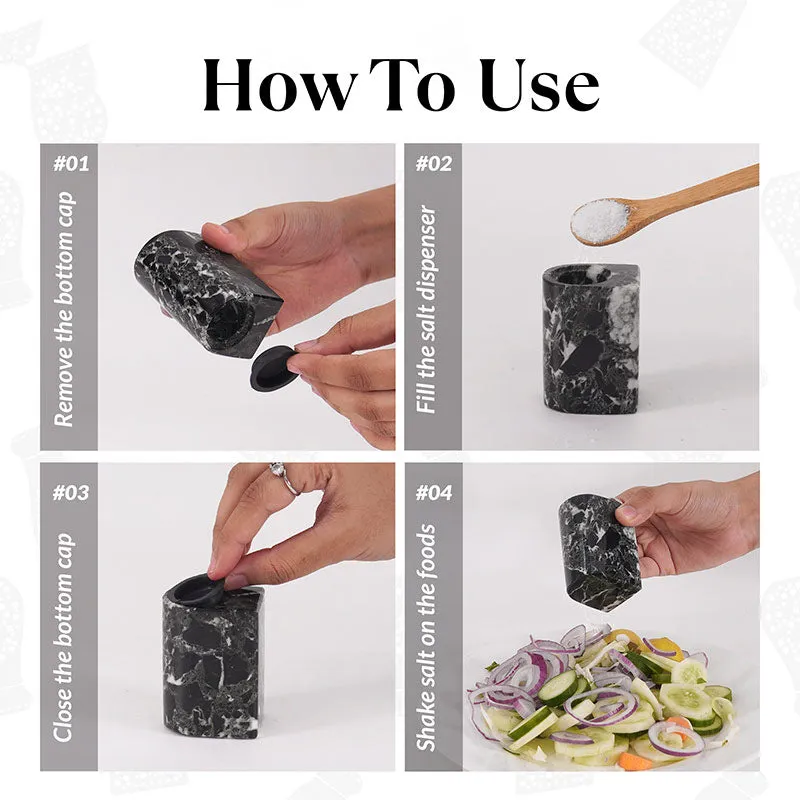 How To Use

#01
Remove the bottom cap

#02
Fill the salt dispenser

#03
Close the bottom cap

#04
Shake salt on the foods